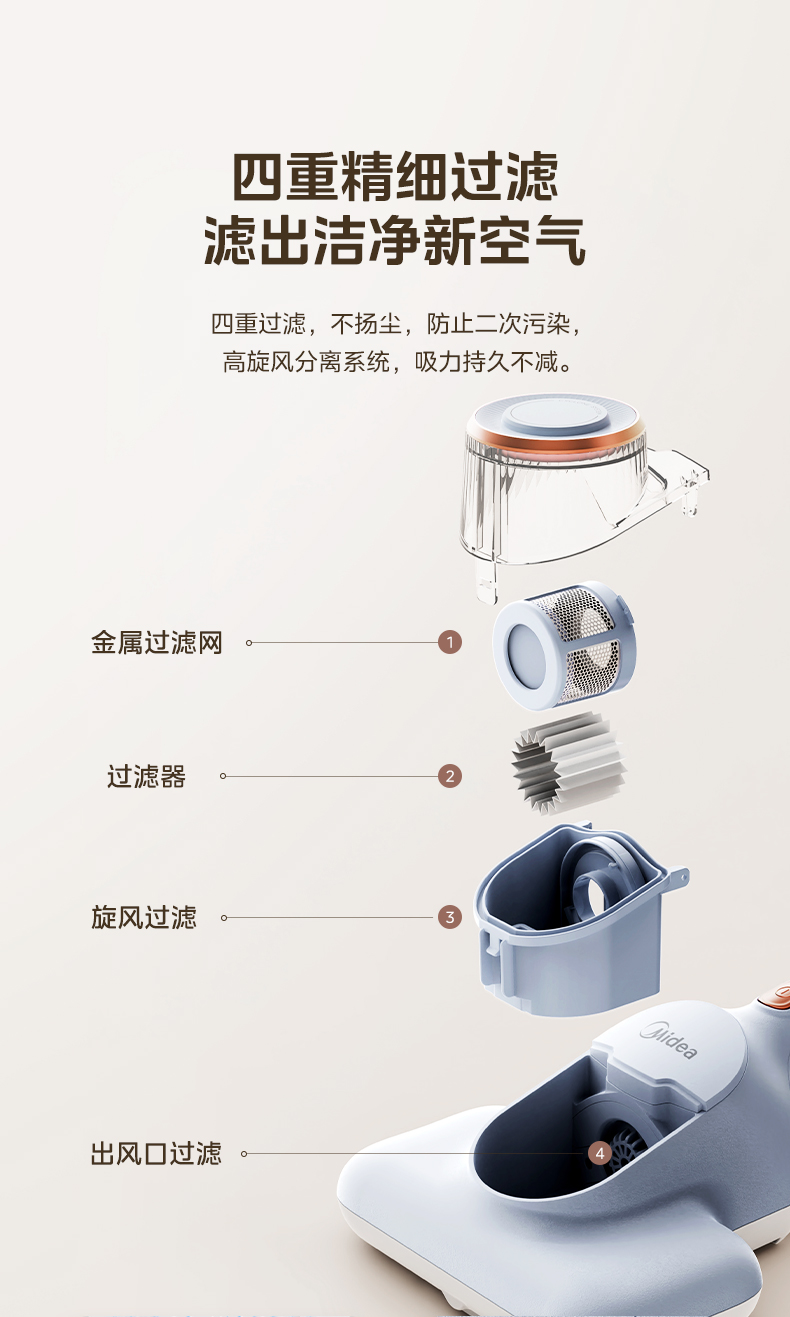 四重精细过滤
滤出洁净新空气

四重过滤，不扬尘，防止二次污染，
高旋风分离系统，吸力持久不减。

金属过滤网 1

过滤器 2

旋风过滤 3

Midea

出风口过滤 4